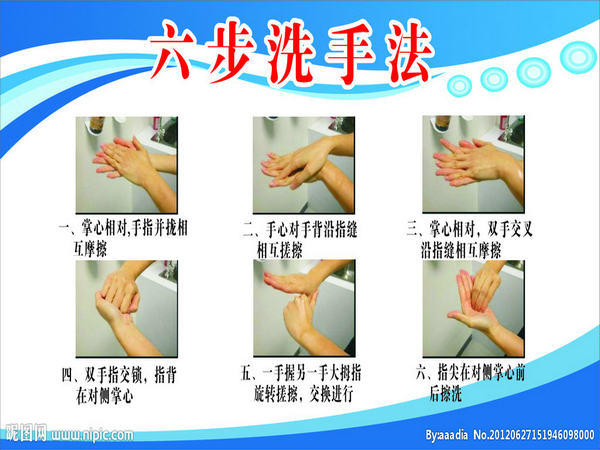 六步洗手法

一、掌心相对,手指并拢相互摩擦

二、手心对手背沿指缝相互搓擦

三、掌心相对，双手交叉沿指缝相互摩擦

四、双手指交锁，指背在对侧掌心

五、一手握另一手大拇指旋转搓擦，交换进行

六、指尖在对侧掌心前后擦洗

昵图网 www.nipic.com

By:aaadia No.20120627151946098000